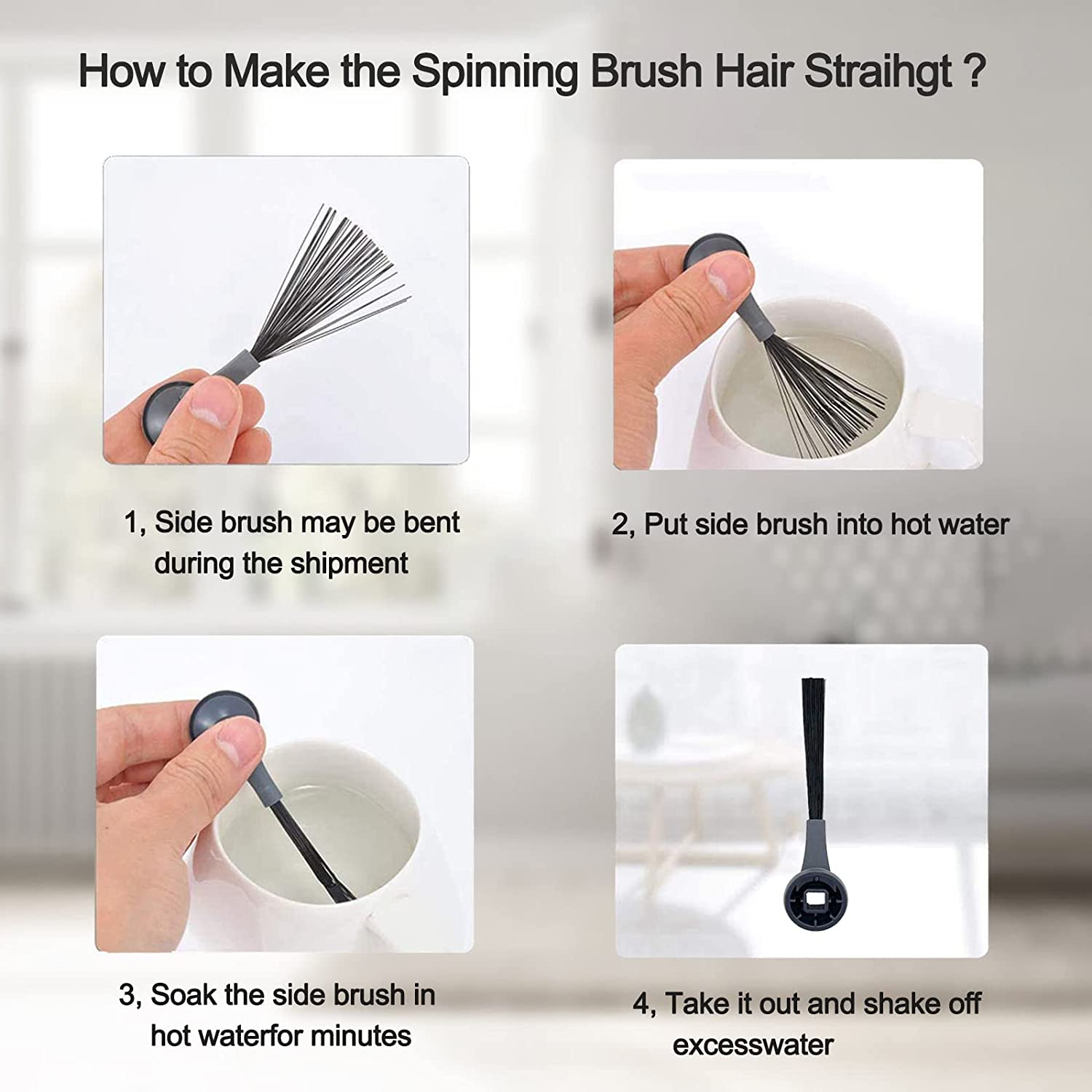 How to Make the Spinning Brush Hair Straihgt ?

1, Side brush may be bent during the shipment

2, Put side brush into hot water

3, Soak the side brush in hot waterfor minutes

4, Take it out and shake off excesswater