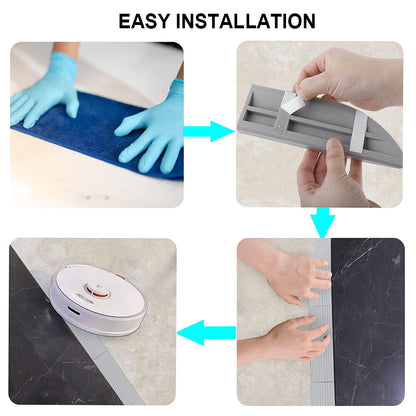 EASY INSTALLATION