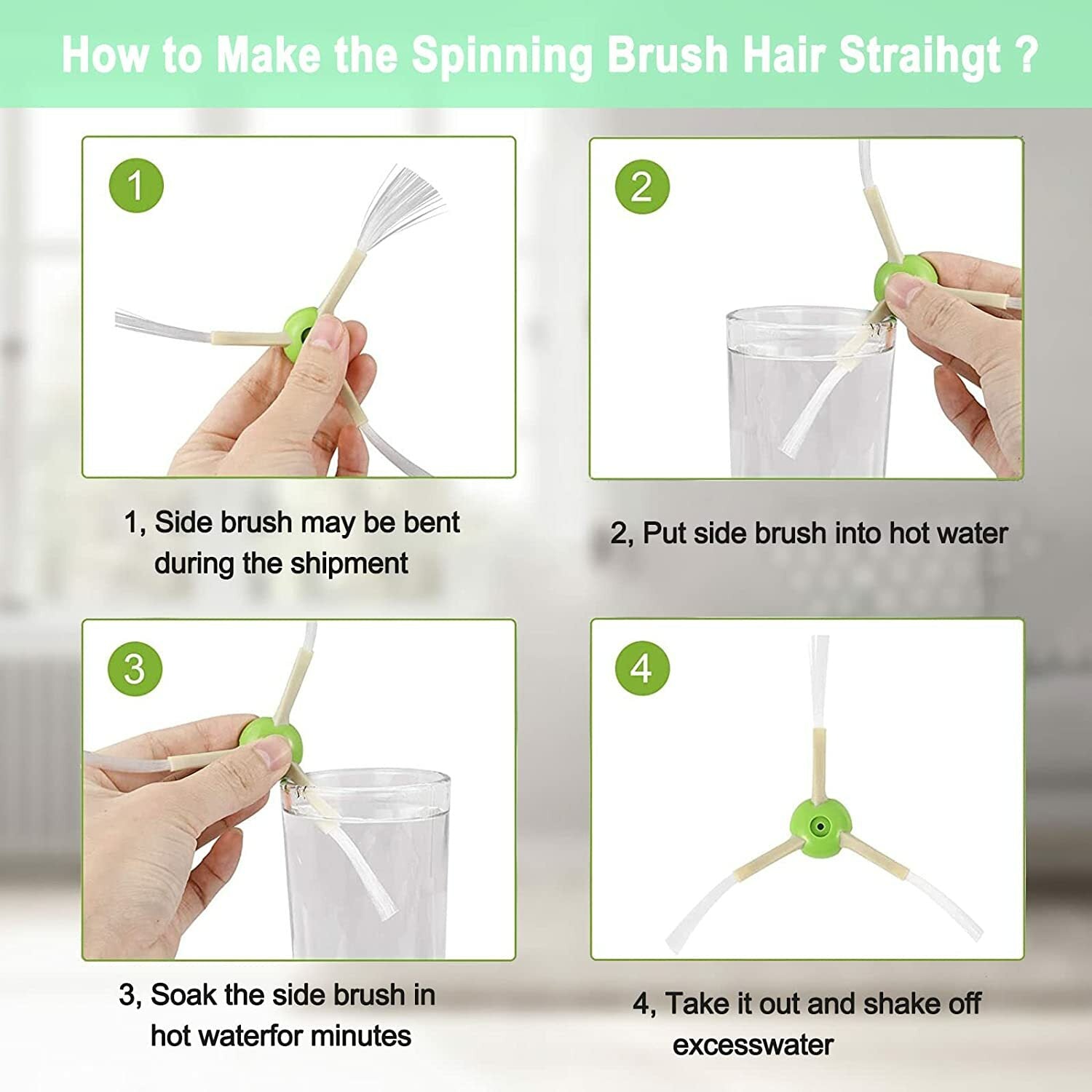 How to Make the Spinning Brush Hair Straihgt ?

1

1, Side brush may be bent during the shipment

2

2, Put side brush into hot water

3

3, Soak the side brush in hot waterfor minutes

4

4, Take it out and shake off excesswater